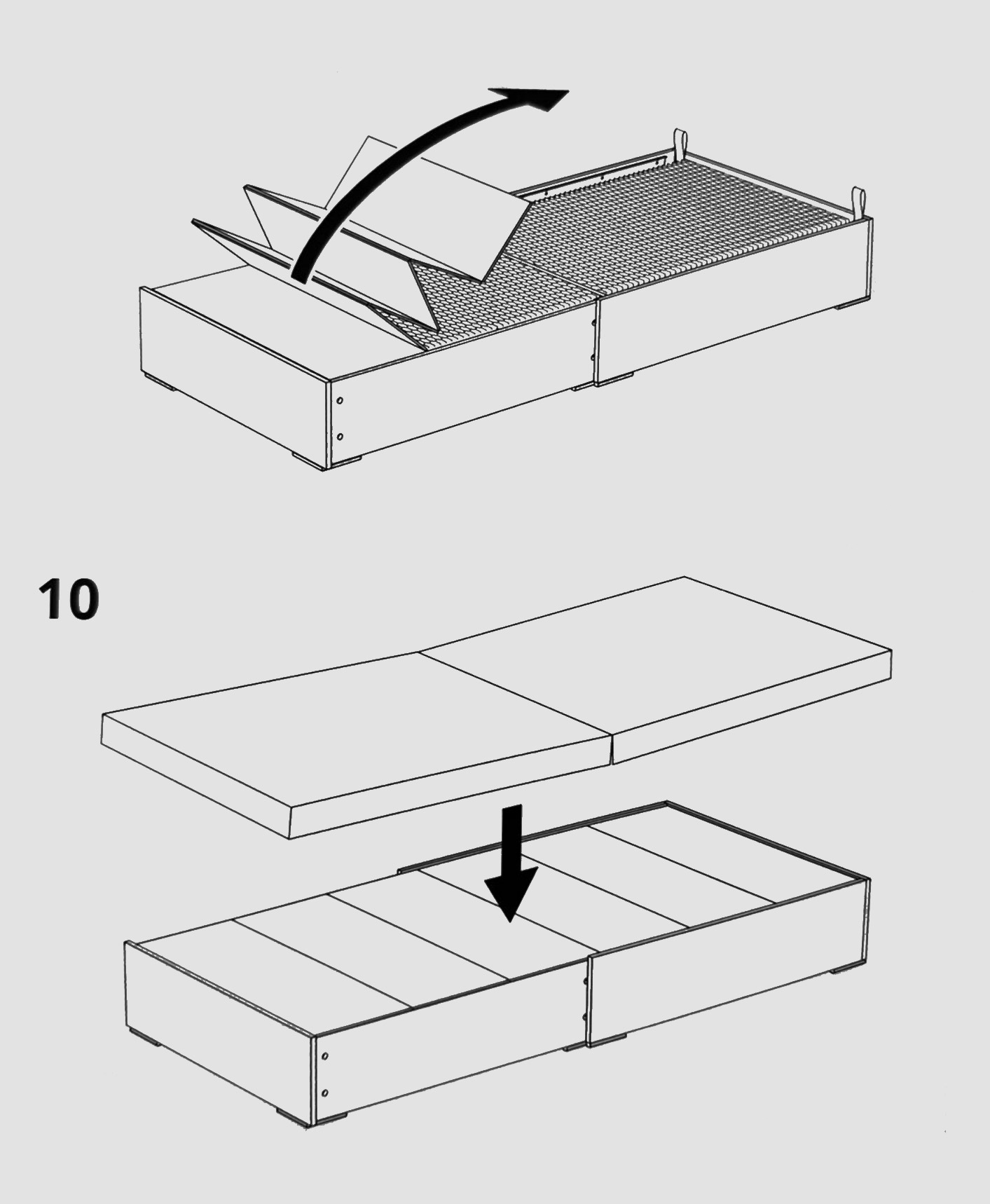 10